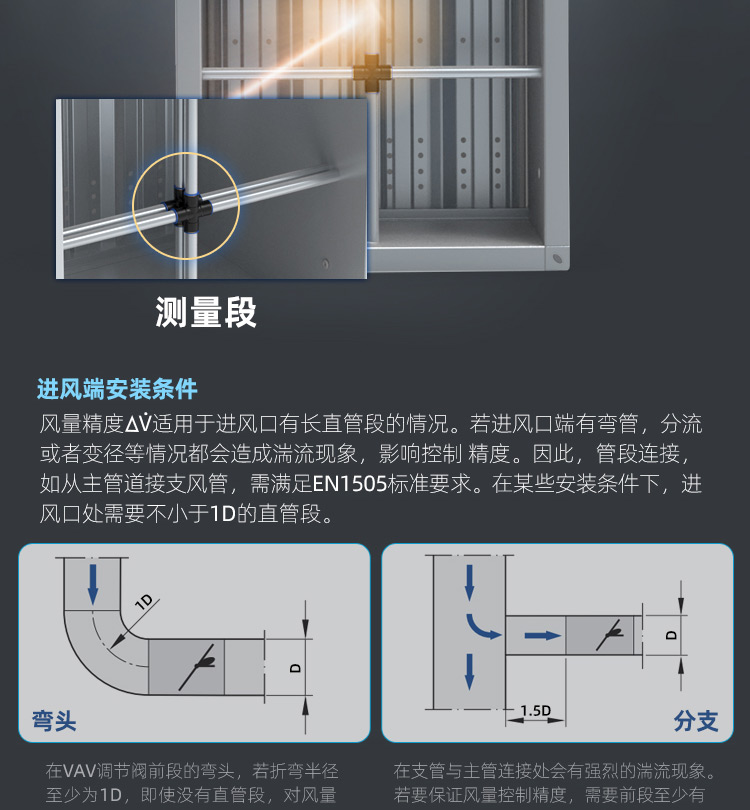 测量段

进风端安装条件

风量精度$\Delta\dot{V}$适用于进风口有长直管段的情况。若进风口端有弯管，分流或者变径等情况都会造成湍流现象，影响控制 精度。因此，管段连接，如从主管道接支风管，需满足EN1505标准要求。在某些安装条件下，进风口处需要不小于1D的直管段。

1D
D
弯头

D
1.5D
分支

在VAV调节阀前段的弯头，若折弯半径至少为1D，即使没有直管段，对风量

在支管与主管连接处会有强烈的湍流现象。若要保证风量控制精度，需要前段至少有