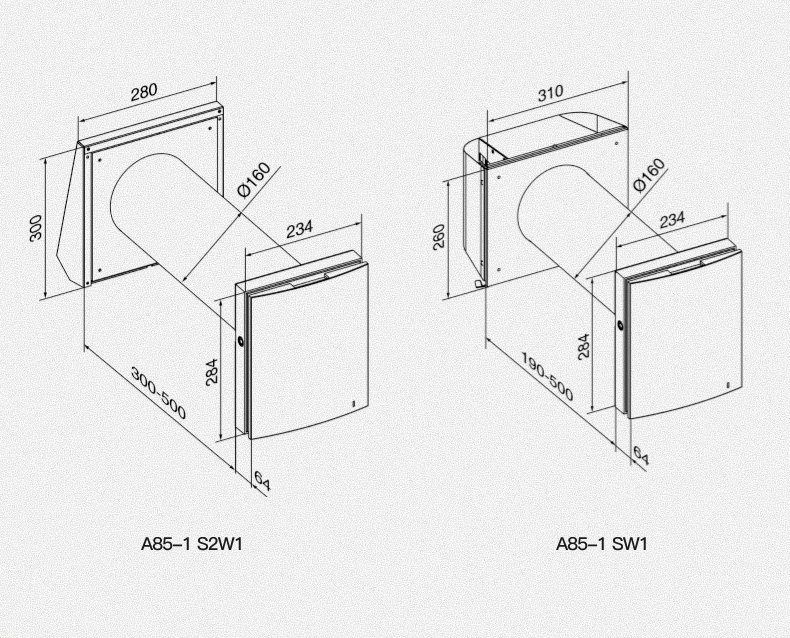 280

300

Ø160

234

284

300-500

64

A85–1 S2W1

310

260

Ø160

234

284

190-500

64

A85–1 SW1